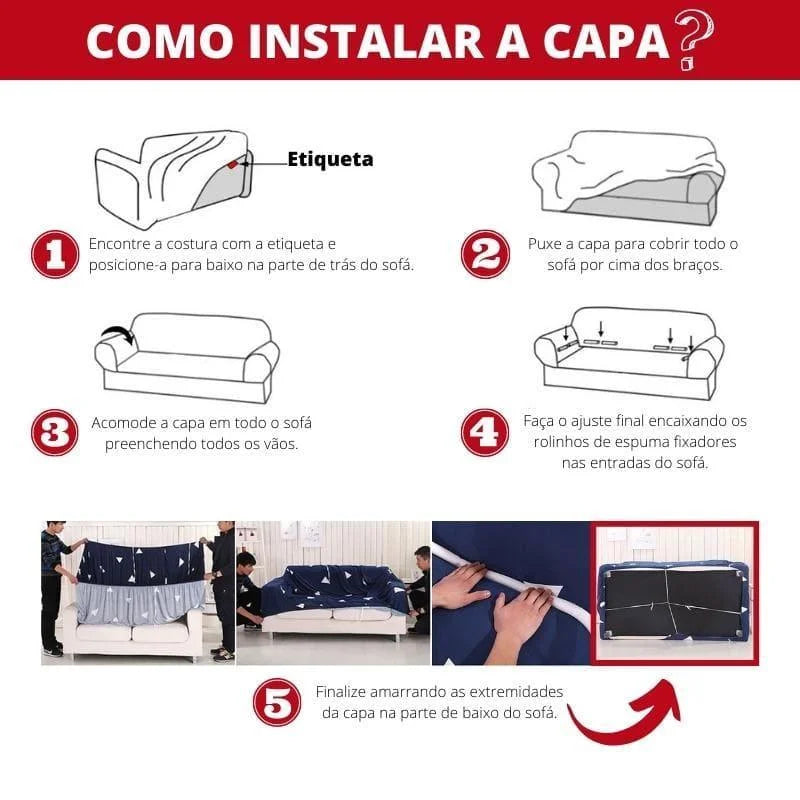 COMO INSTALAR A CAPA?

Etiqueta

1 Encontre a costura com a etiqueta e posicione-a para baixo na parte de trás do sofá.

2 Puxe a capa para cobrir todo o sofá por cima dos braços.

3 Acomode a capa em todo o sofá preenchendo todos os vãos.

4 Faça o ajuste final encaixando os rolinhos de espuma fixadores nas entradas do sofá.

5 Finalize amarrando as extremidades da capa na parte de baixo do sofá.