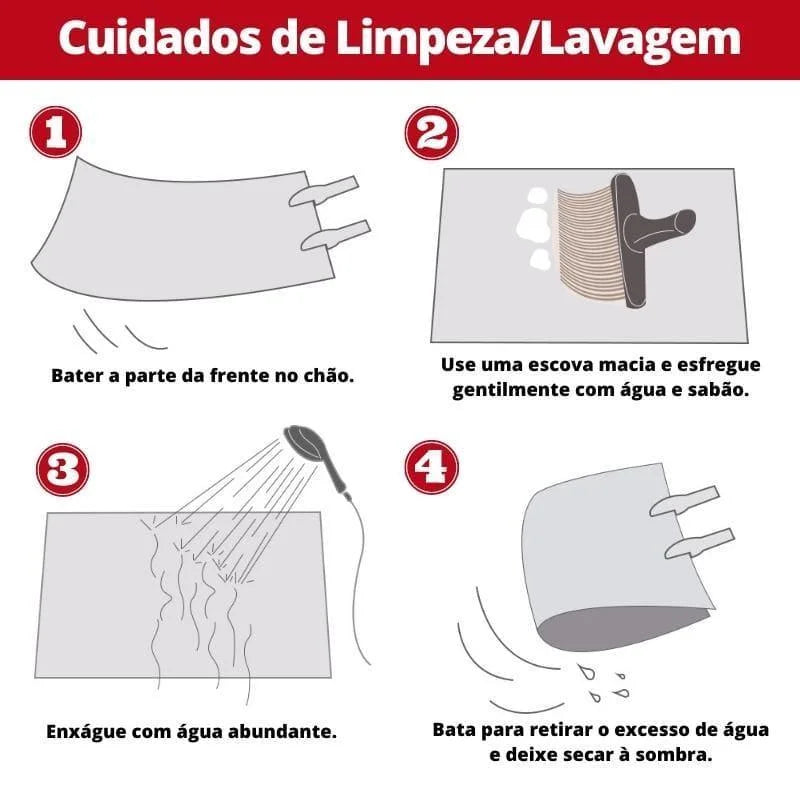 Cuidados de Limpeza/Lavagem

1

Bater a parte da frente no chão.

2

Use uma escova macia e esfregue gentilmente com água e sabão.

3

Enxágue com água abundante.

4

Bata para retirar o excesso de água e deixe secar à sombra.